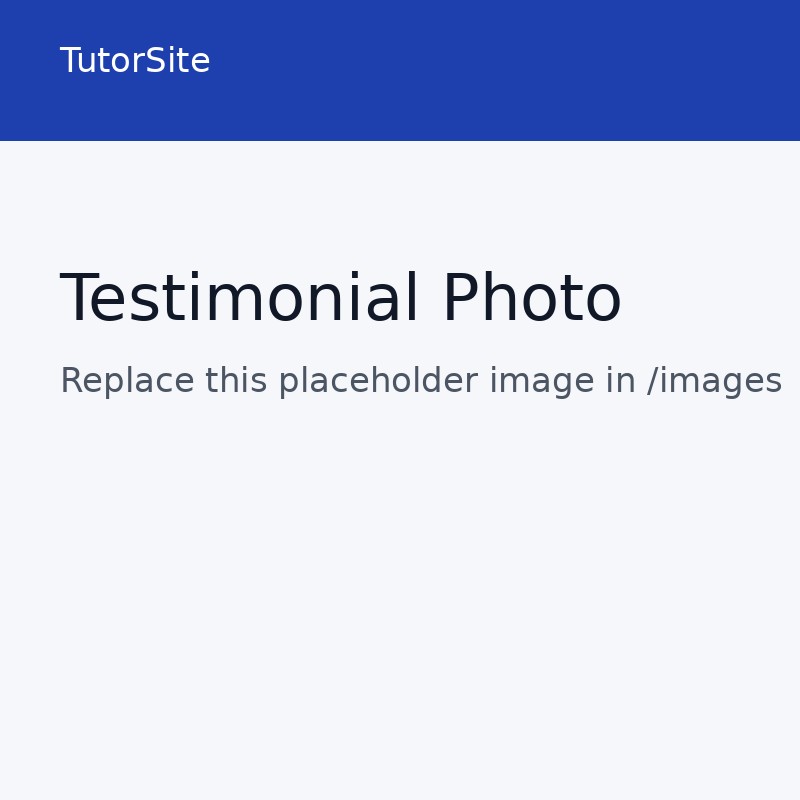 TutorSite

Testimonial Photo

Replace this placeholder image in /images